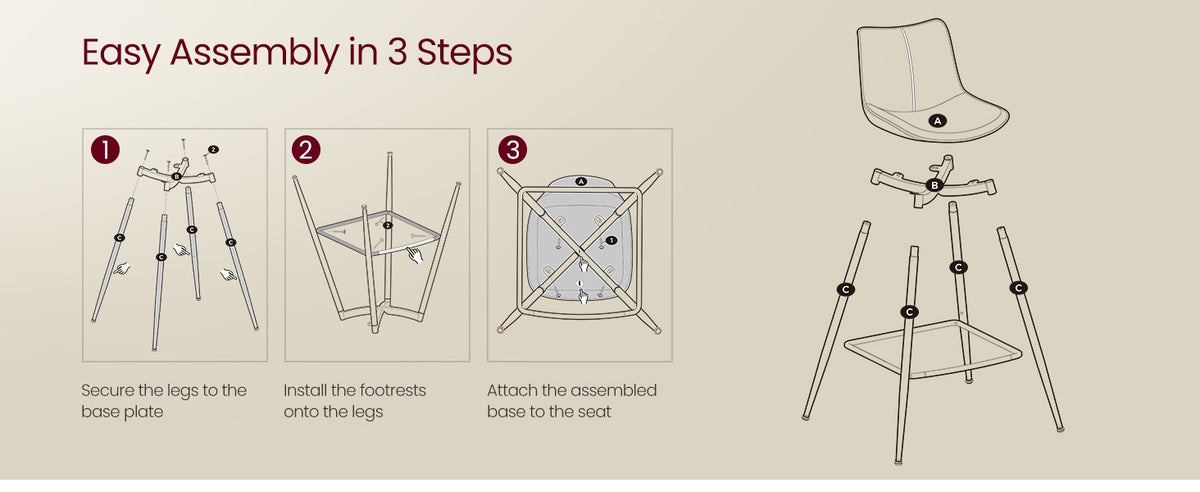 Easy Assembly in 3 Steps

1

2

B

C

C

C

C

Secure the legs to the base plate

2

2

Install the footrests onto the legs

3

A

1

Attach the assembled base to the seat

A

B

C

C

C

C